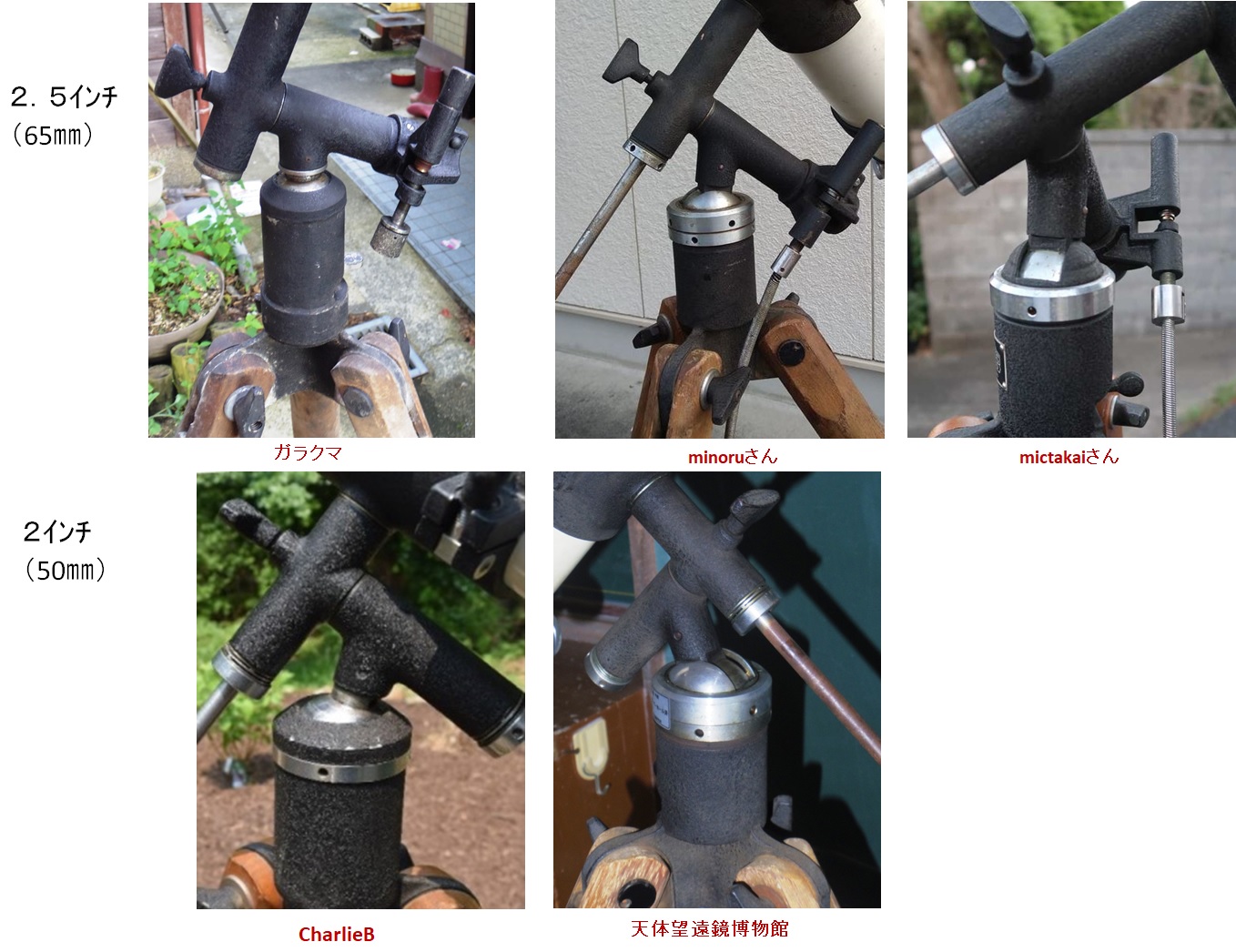 ２．５インチ
（65㎜）

ガラクマ

minoruさん

mictakaiさん

２インチ
（50㎜）

CharlieB

天体望遠鏡博物館